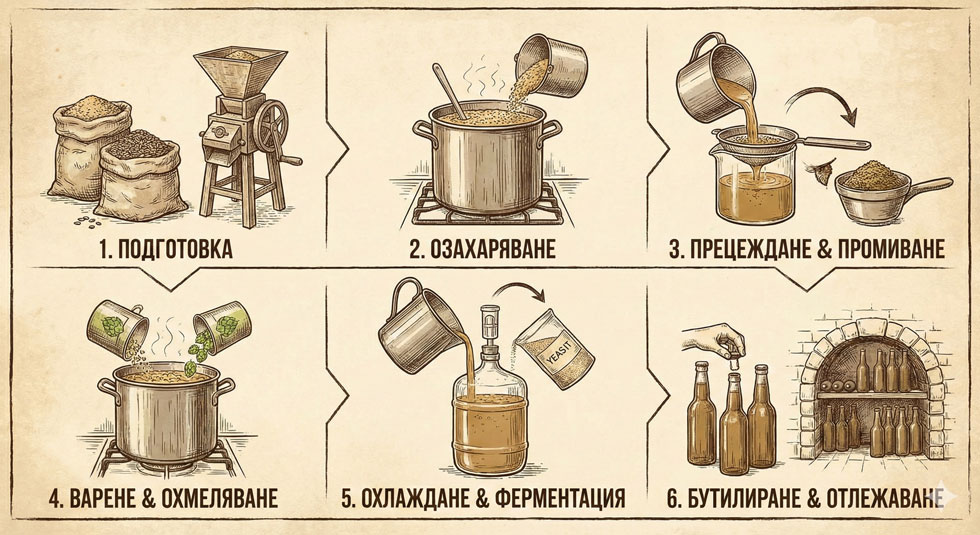 1. ПОДГОТОВКА

2. ОЗАХАРЯВАНЕ

3. ПРЕЦЕЖДАНЕ & ПРОМИВАНЕ

4. ВАРЕНЕ & ОХМЕЛЯВАНЕ

YEAST

5. ОХЛАЖДАНЕ & ФЕРМЕНТАЦИЯ

6. БУТИЛИРАНЕ & ОТЛЕЖАВАНЕ